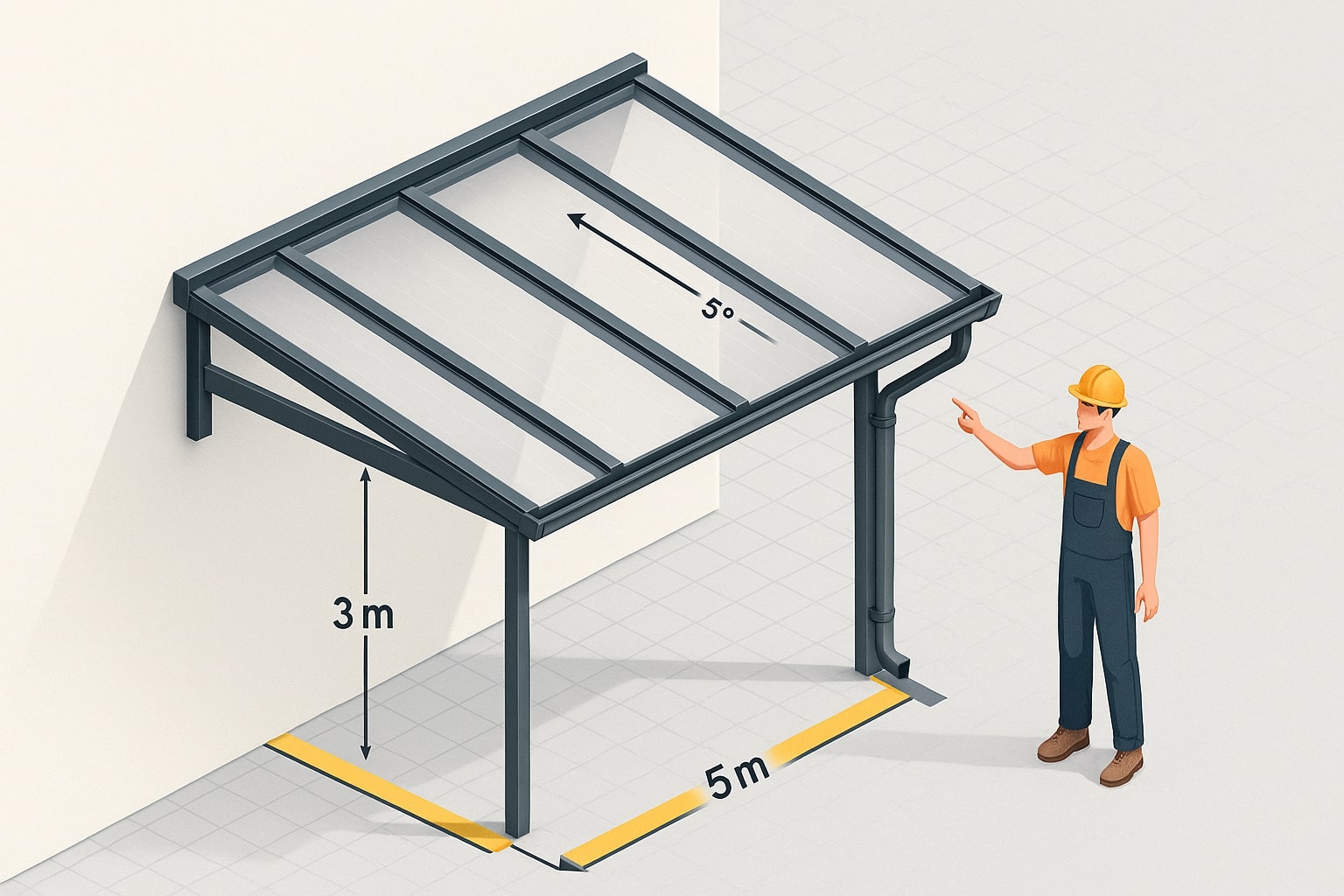 5°
3 m
5 m