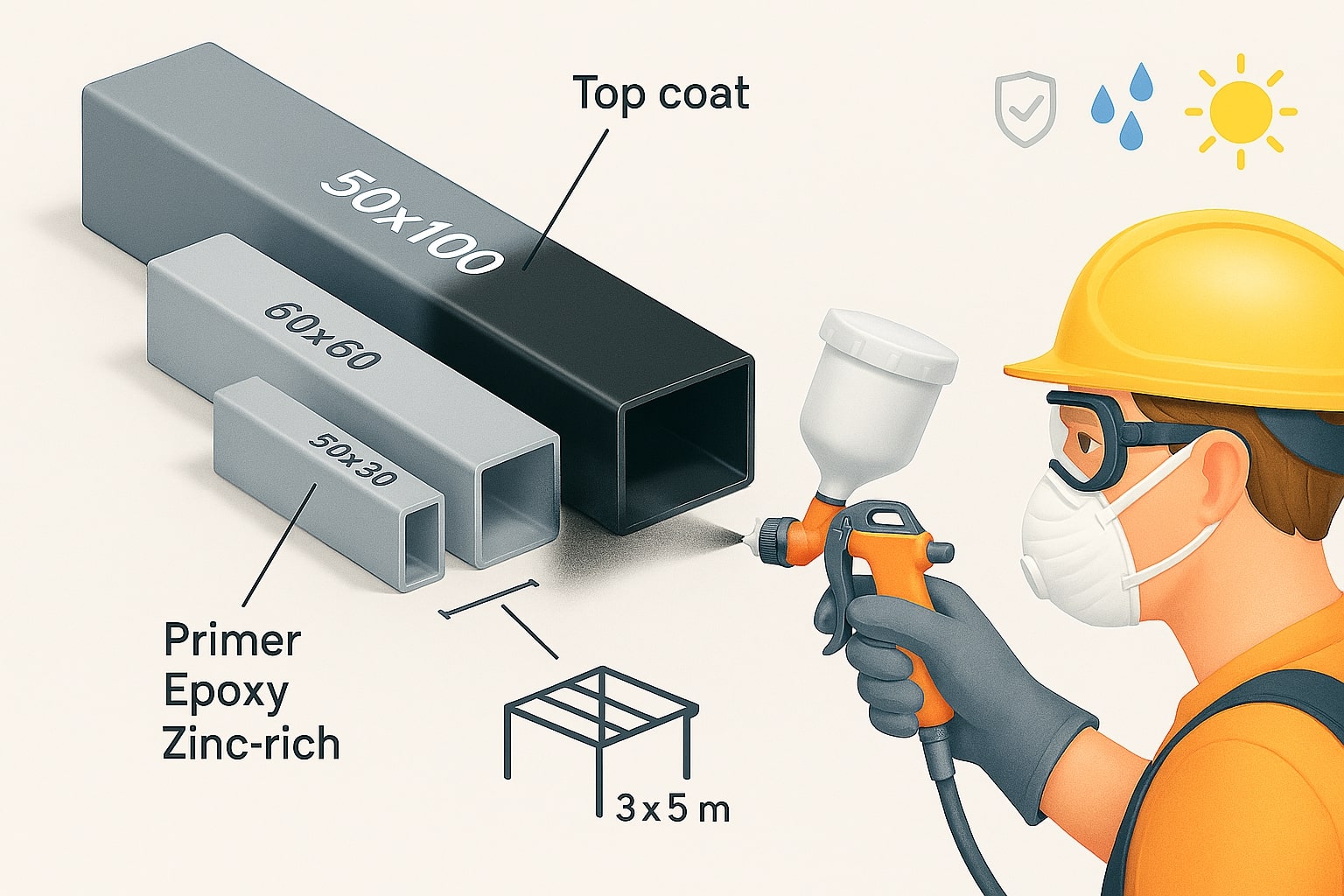 Top coat

50x100

60x60

50x30

Primer
Epoxy
Zinc-rich

3 x 5 m