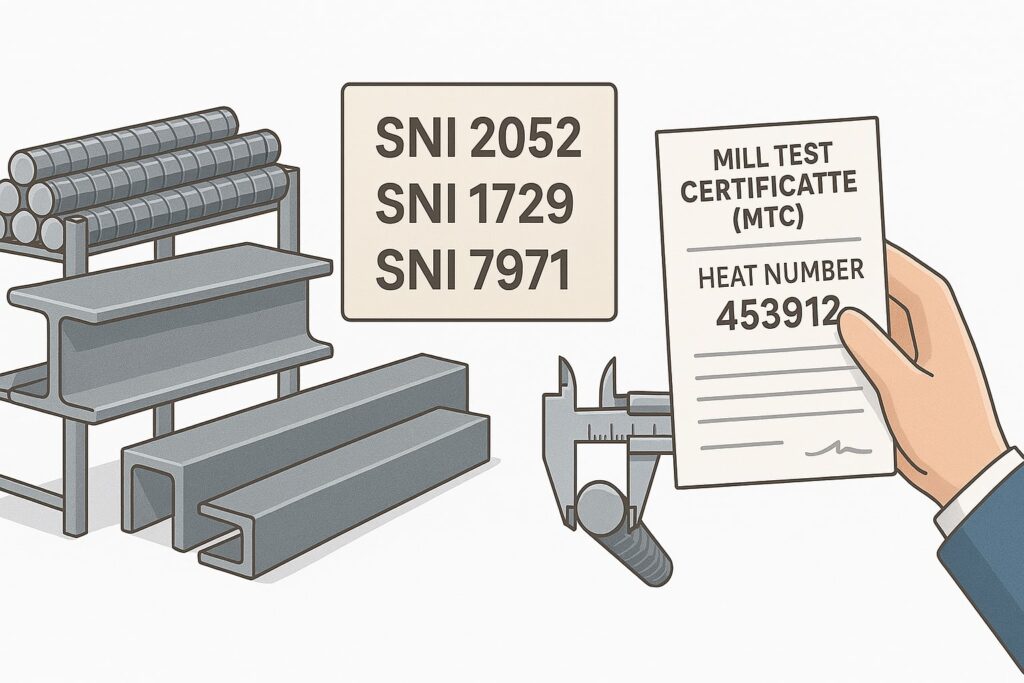 SNI 2052
SNI 1729
SNI 7971

MILL TEST CERTIFICATTE (MTC)

HEAT NUMBER
453912