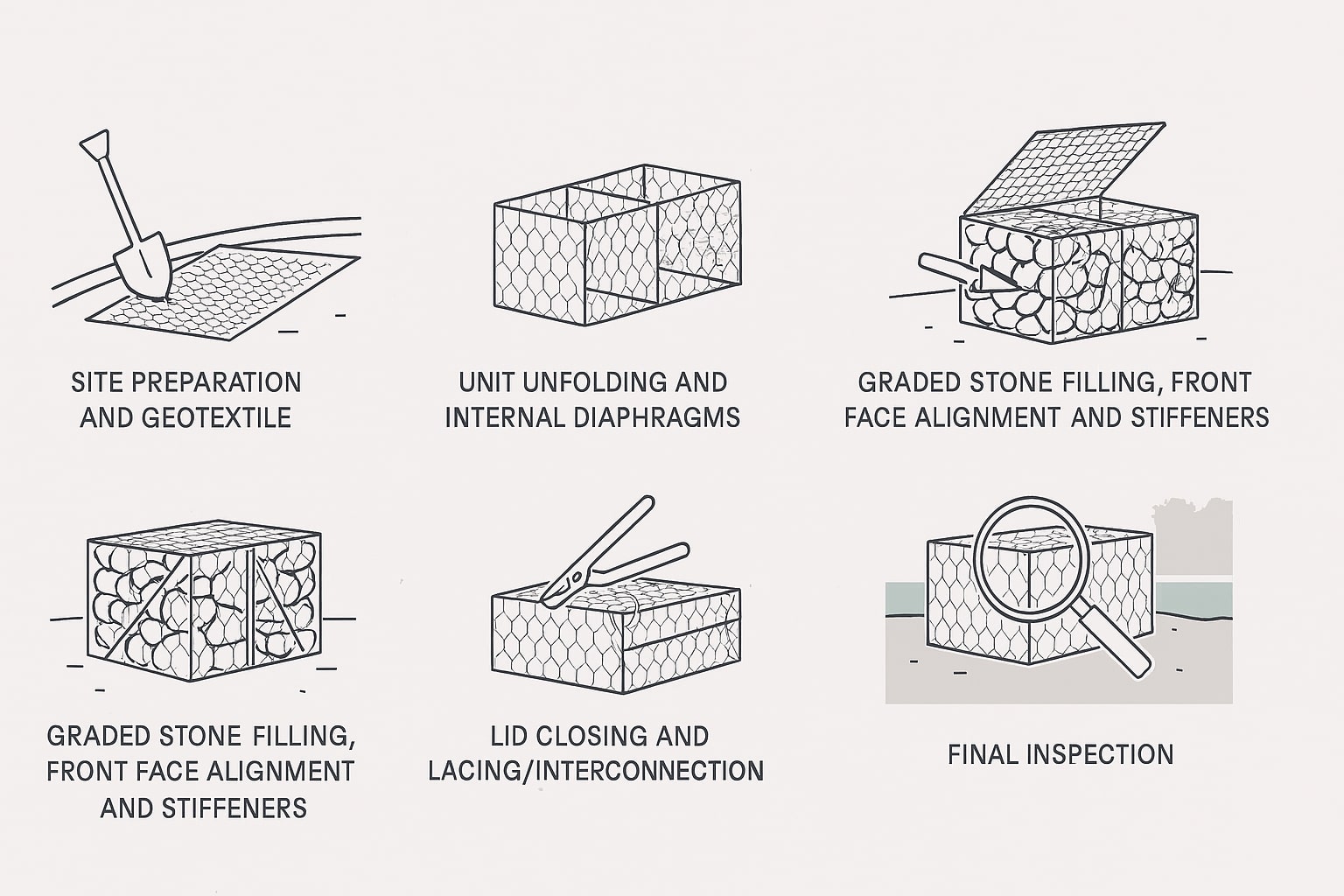 SITE PREPARATION AND GEOTEXTILE

UNIT UNFOLDING AND INTERNAL DIAPHRAGMS

GRADED STONE FILLING, FRONT FACE ALIGNMENT AND STIFFENERS

GRADED STONE FILLING, FRONT FACE ALIGNMENT AND STIFFENERS

LID CLOSING AND LACING/INTERCONNECTION

FINAL INSPECTION